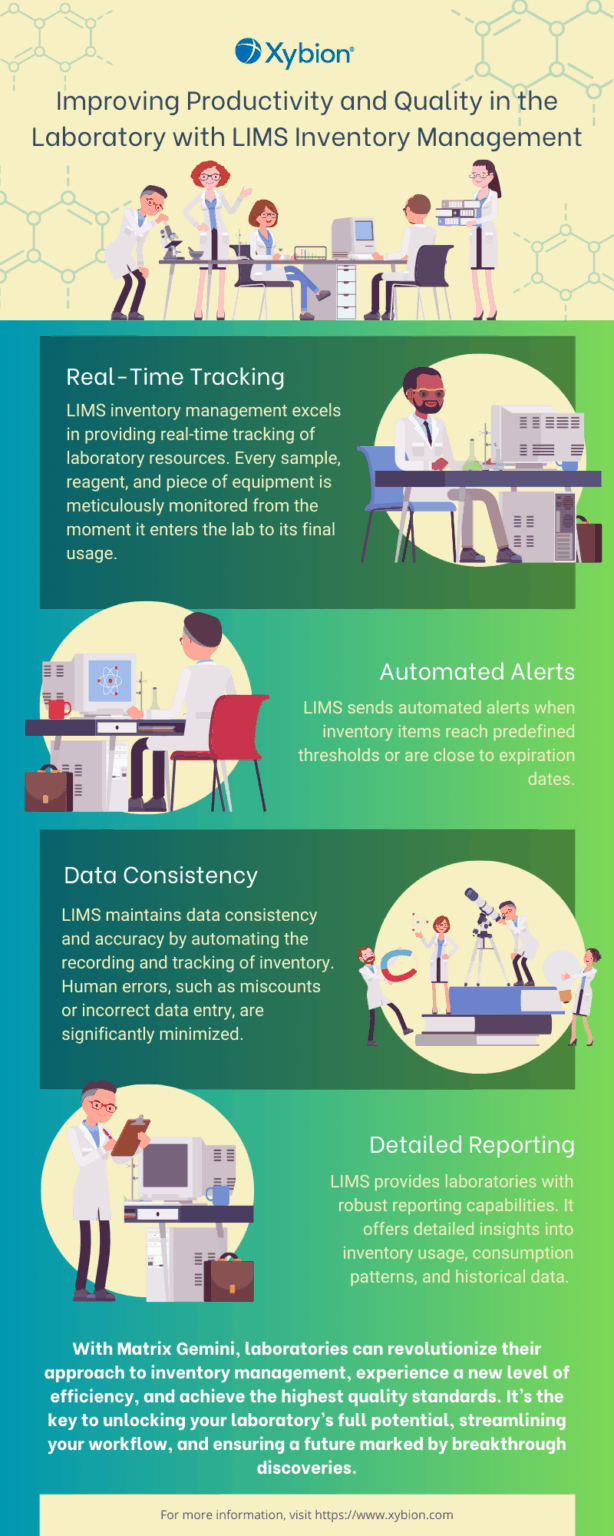 Xybion®

Improving Productivity and Quality in the Laboratory with LIMS Inventory Management

Real-Time Tracking

LIMS inventory management excels in providing real-time tracking of laboratory resources. Every sample, reagent, and piece of equipment is meticulously monitored from the moment it enters the lab to its final usage.

Automated Alerts

LIMS sends automated alerts when inventory items reach predefined thresholds or are close to expiration dates.

Data Consistency

LIMS maintains data consistency and accuracy by automating the recording and tracking of inventory. Human errors, such as miscounts or incorrect data entry, are significantly minimized.

Detailed Reporting

LIMS provides laboratories with robust reporting capabilities. It offers detailed insights into inventory usage, consumption patterns, and historical data.

With Matrix Gemini, laboratories can revolutionize their approach to inventory management, experience a new level of efficiency, and achieve the highest quality standards. It's the key to unlocking your laboratory's full potential, streamlining your workflow, and ensuring a future marked by breakthrough discoveries.

For more information, visit https://www.xybion.com