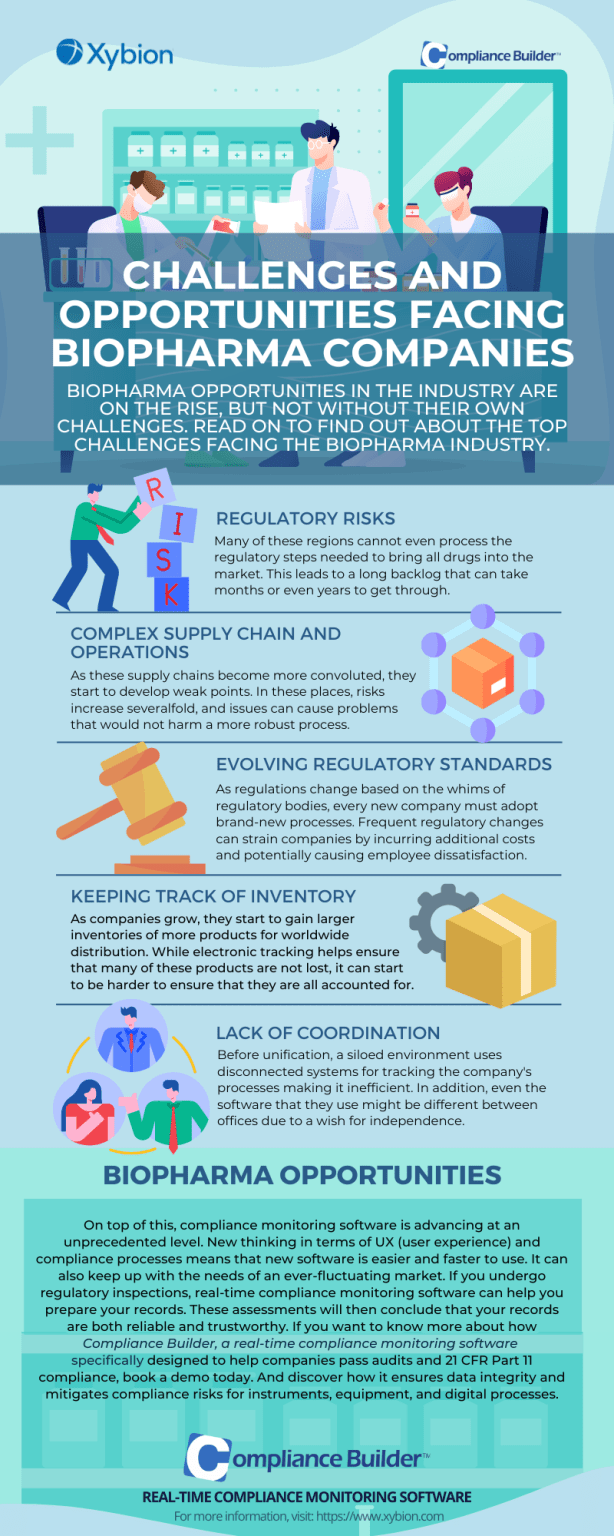 Xybion

Compliance Builder™

CHALLENGES AND OPPORTUNITIES FACING BIOPHARMA COMPANIES

BIOPHARMA OPPORTUNITIES IN THE INDUSTRY ARE ON THE RISE, BUT NOT WITHOUT THEIR OWN CHALLENGES. READ ON TO FIND OUT ABOUT THE TOP CHALLENGES FACING THE BIOPHARMA INDUSTRY.

R I S K

REGULATORY RISKS

Many of these regions cannot even process the regulatory steps needed to bring all drugs into the market. This leads to a long backlog that can take months or even years to get through.

COMPLEX SUPPLY CHAIN AND OPERATIONS

As these supply chains become more convoluted, they start to develop weak points. In these places, risks increase severalfold, and issues can cause problems that would not harm a more robust process.

EVOLVING REGULATORY STANDARDS

As regulations change based on the whims of regulatory bodies, every new company must adopt brand-new processes. Frequent regulatory changes can strain companies by incurring additional costs and potentially causing employee dissatisfaction.

KEEPING TRACK OF INVENTORY

As companies grow, they start to gain larger inventories of more products for worldwide distribution. While electronic tracking helps ensure that many of these products are not lost, it can start to be harder to ensure that they are all accounted for.

LACK OF COORDINATION

Before unification, a siloed environment uses disconnected systems for tracking the company's processes making it inefficient. In addition, even the software that they use might be different between offices due to a wish for independence.

BIOPHARMA OPPORTUNITIES

On top of this, compliance monitoring software is advancing at an unprecedented level. New thinking in terms of UX (user experience) and compliance processes means that new software is easier and faster to use. It can also keep up with the needs of an ever-fluctuating market. If you undergo regulatory inspections, real-time compliance monitoring software can help you prepare your records. These assessments will then conclude that your records are both reliable and trustworthy. If you want to know more about how Compliance Builder, a real-time compliance monitoring software specifically designed to help companies pass audits and 21 CFR Part 11 compliance, book a demo today. And discover how it ensures data integrity and mitigates compliance risks for instruments, equipment, and digital processes.

Compliance Builder™

REAL-TIME COMPLIANCE MONITORING SOFTWARE

For more information, visit: https://www.xybion.com