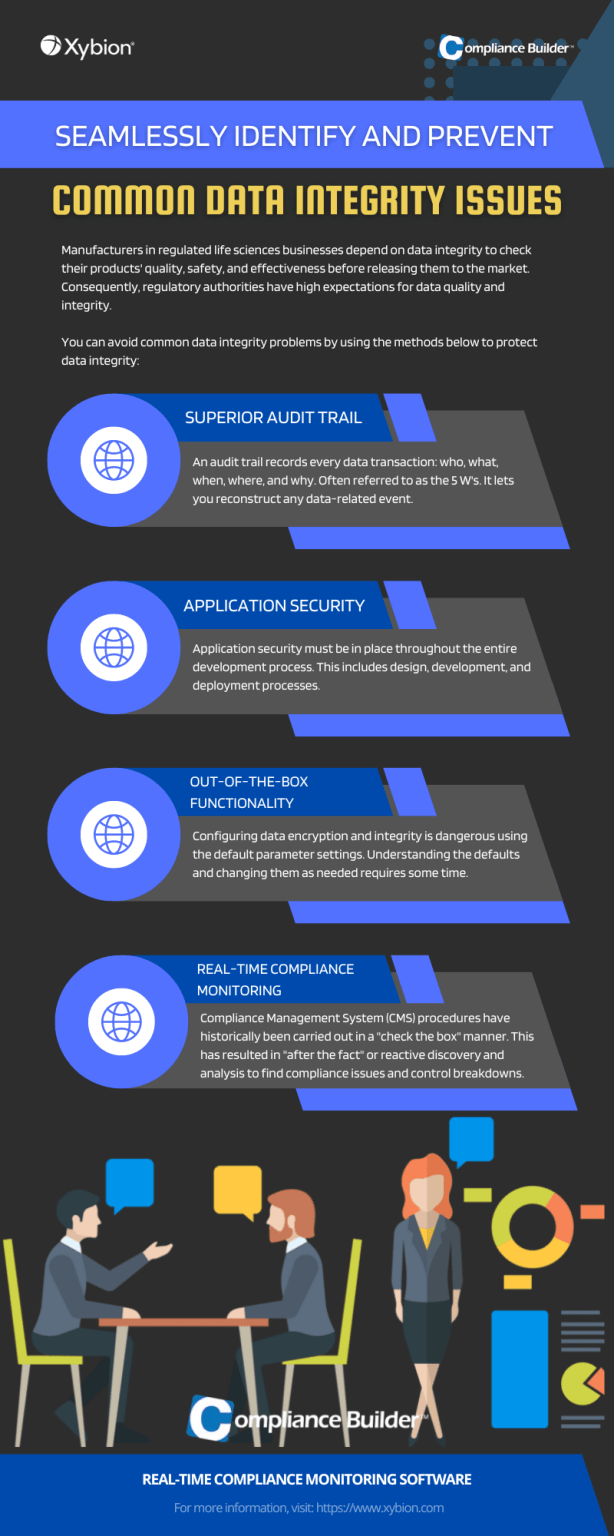 Xybion

Compliance Builder™

SEAMLESSLY IDENTIFY AND PREVENT

COMMON DATA INTEGRITY ISSUES

Manufacturers in regulated life sciences businesses depend on data integrity to check their products' quality, safety, and effectiveness before releasing them to the market. Consequently, regulatory authorities have high expectations for data quality and integrity.

You can avoid common data integrity problems by using the methods below to protect data integrity:

SUPERIOR AUDIT TRAIL

An audit trail records every data transaction: who, what, when, where, and why. Often referred to as the 5 W's. It lets you reconstruct any data-related event.

APPLICATION SECURITY

Application security must be in place throughout the entire development process. This includes design, development, and deployment processes.

OUT-OF-THE-BOX FUNCTIONALITY

Configuring data encryption and integrity is dangerous using the default parameter settings. Understanding the defaults and changing them as needed requires some time.

REAL-TIME COMPLIANCE MONITORING

Compliance Management System (CMS) procedures have historically been carried out in a "check the box" manner. This has resulted in "after the fact" or reactive discovery and analysis to find compliance issues and control breakdowns.

Compliance Builder™

REAL-TIME COMPLIANCE MONITORING SOFTWARE

For more information, visit: https://www.xybion.com